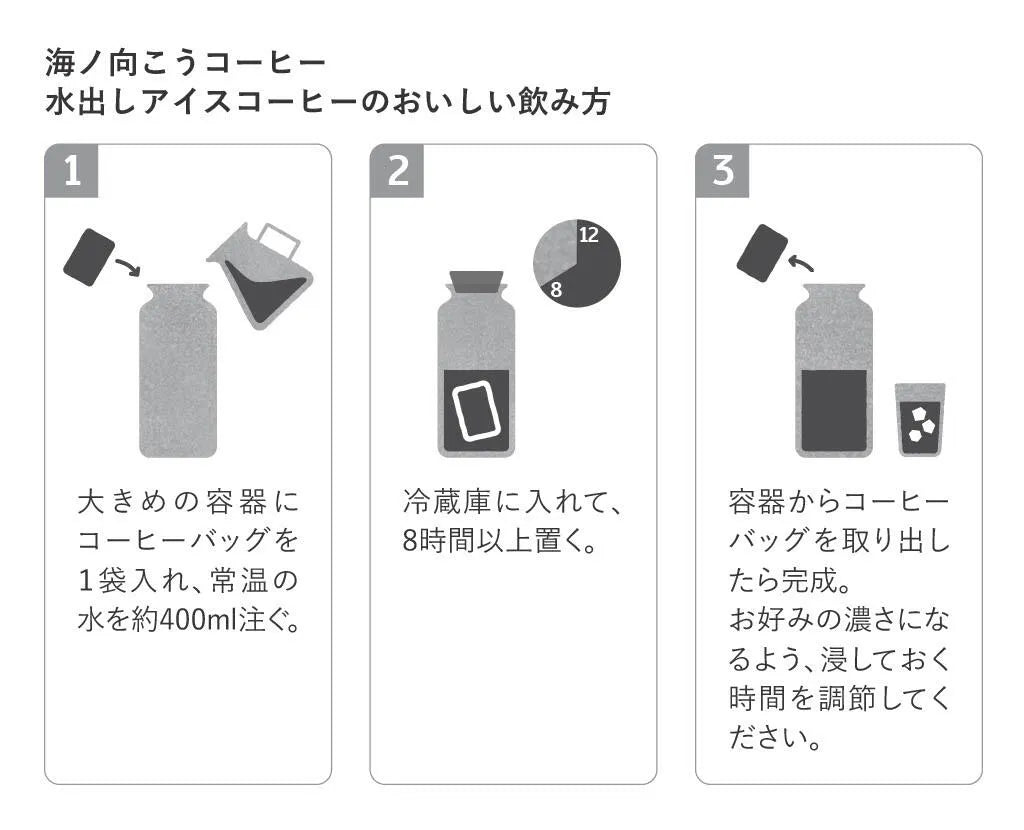 海ノ向こうコーヒー
水出しアイスコーヒーのおいしい飲み方

1

大きめの容器にコーヒーバッグを1袋入れ、常温の水を約400ml注ぐ。

2

12

8

冷蔵庫に入れて、8時間以上置く。

3

容器からコーヒーバッグを取り出したら完成。
お好みの濃さになるよう、浸しておく時間を調節してください。